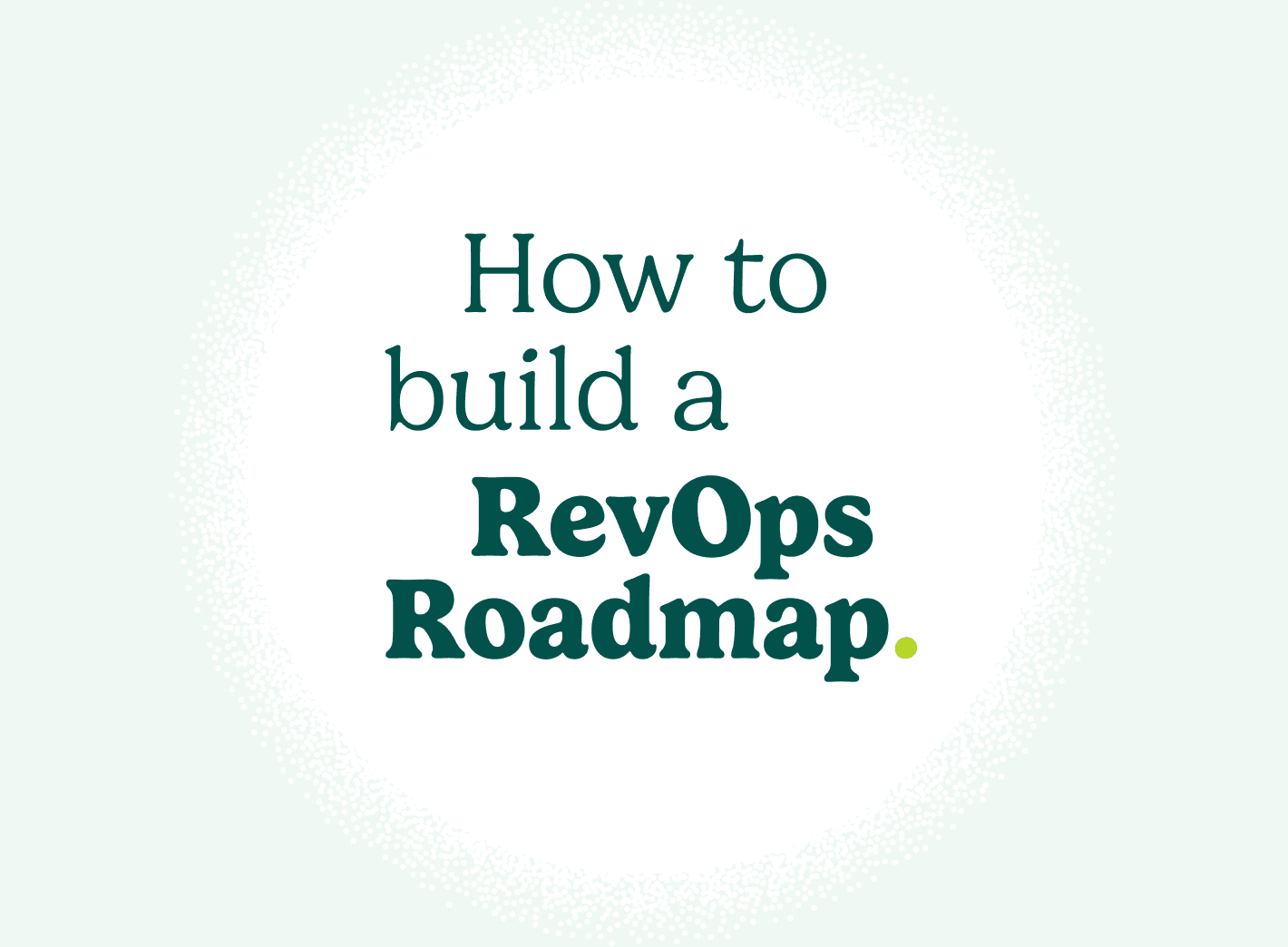 How to build a RevOps Roadmap.